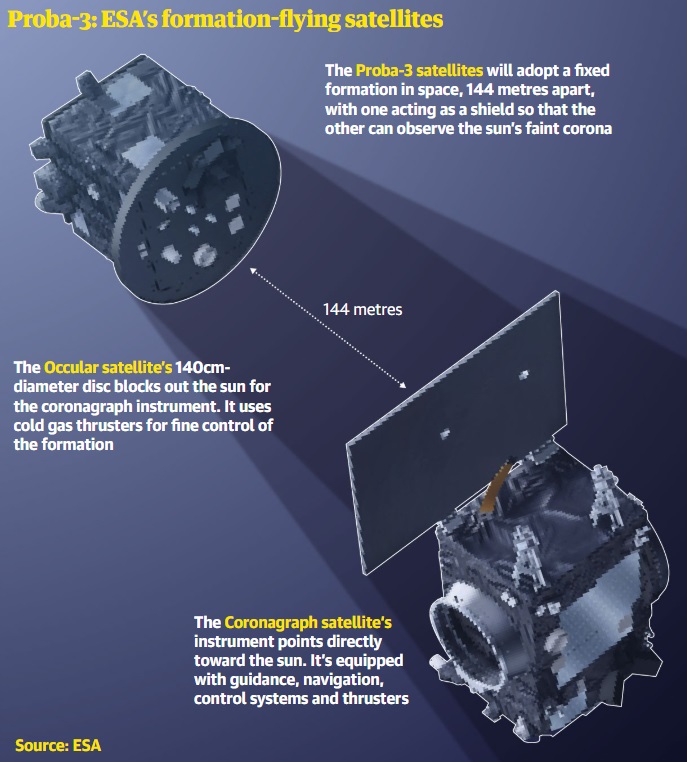 Proba-3: ESA's formation-flying satellites

The Proba-3 satellites will adopt a fixed formation in space, 144 metres apart, with one acting as a shield so that the other can observe the sun's faint corona

144 metres

The Occular satellite's 140cm-diameter disc blocks out the sun for the coronagraph instrument. It uses cold gas thrusters for fine control of the formation

The Coronagraph satellite's instrument points directly toward the sun. It's equipped with guidance, navigation, control systems and thrusters

Source: ESA